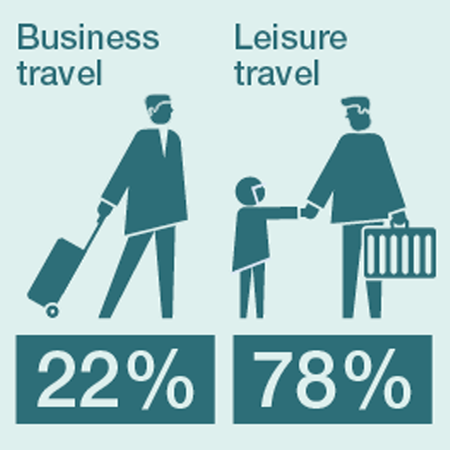 Business travel

22%

Leisure travel

78%